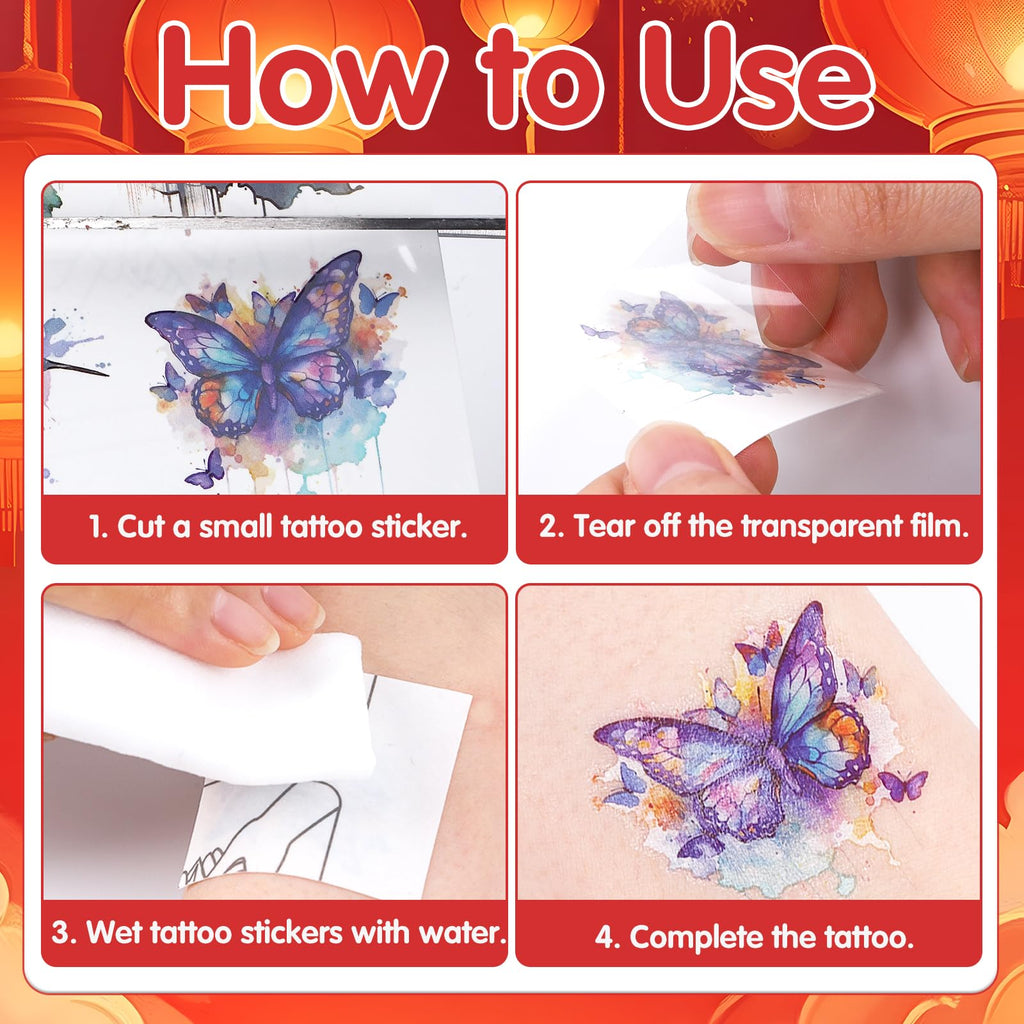 How to Use

1. Cut a small tattoo sticker.

2. Tear off the transparent film.

3. Wet tattoo stickers with water.

4. Complete the tattoo.