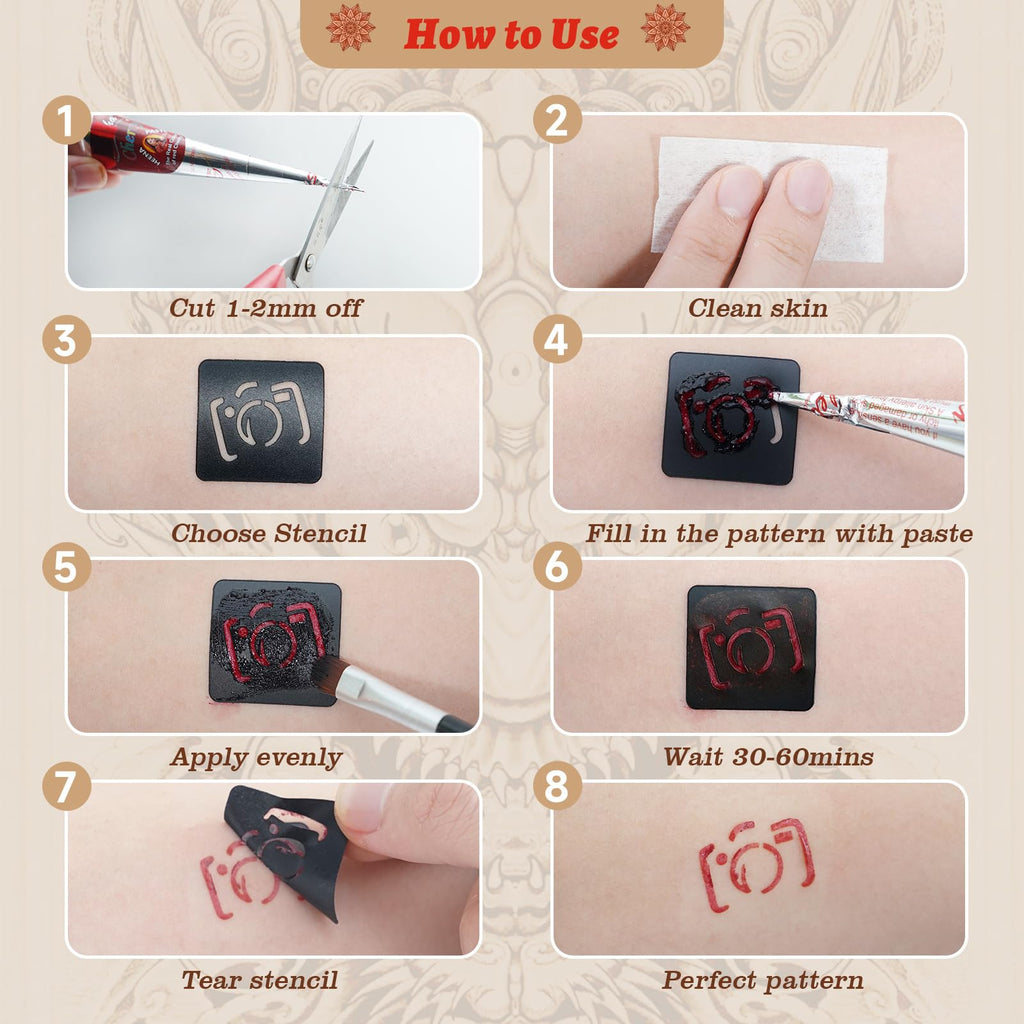 How to Use

1
Cut 1-2mm off

2
Clean skin

3
Choose Stencil

4
Fill in the pattern with paste

5
Apply evenly

6
Wait 30-60mins

7
Tear stencil

8
Perfect pattern